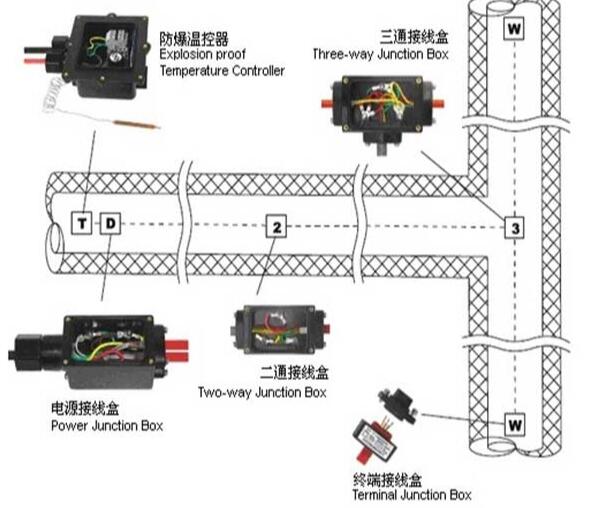 防爆温控器
Explosion proof
Temperature Controller

三通接线盒
Three-way Junction Box

W

T D

2

3

电源接线盒
Power Junction Box

二通接线盒
Two-way Junction Box

W

终端接线盒
Terminal Junction Box